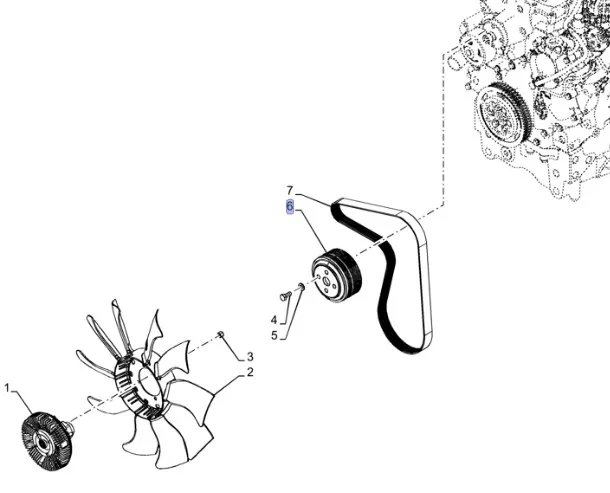 7
6
4
5
3
2
1