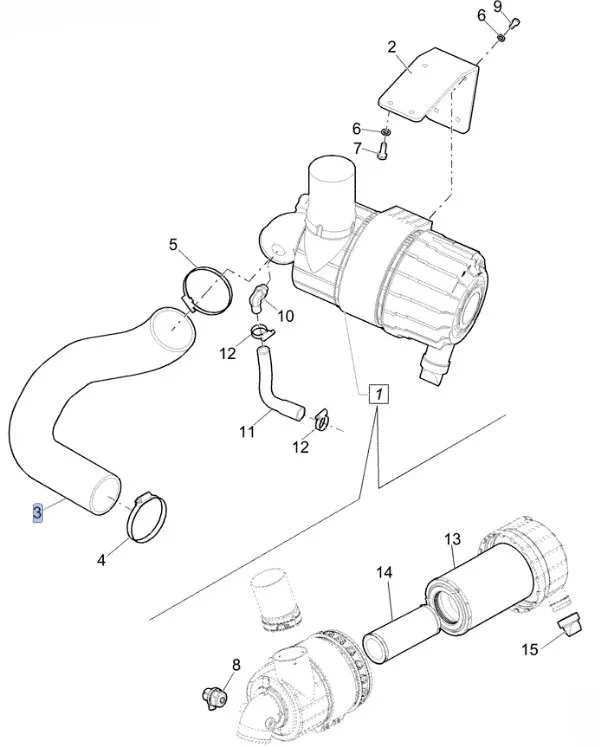 9
6
2
6
7
5
10
12
1
11
12
3
4
13
14
15
8